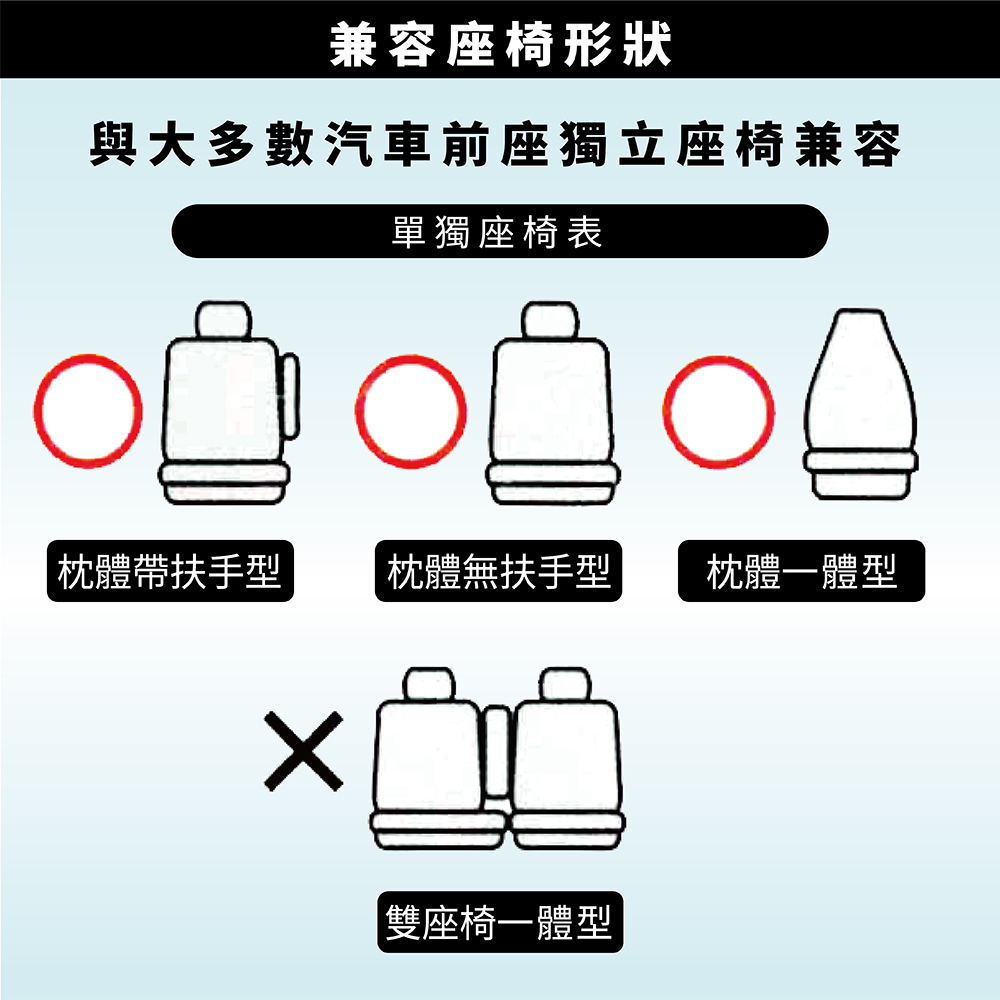 兼容座椅形狀

與大多數汽車前座獨立座椅兼容

單獨座椅表

枕體帶扶手型

枕體無扶手型

枕體一體型

雙座椅一體型